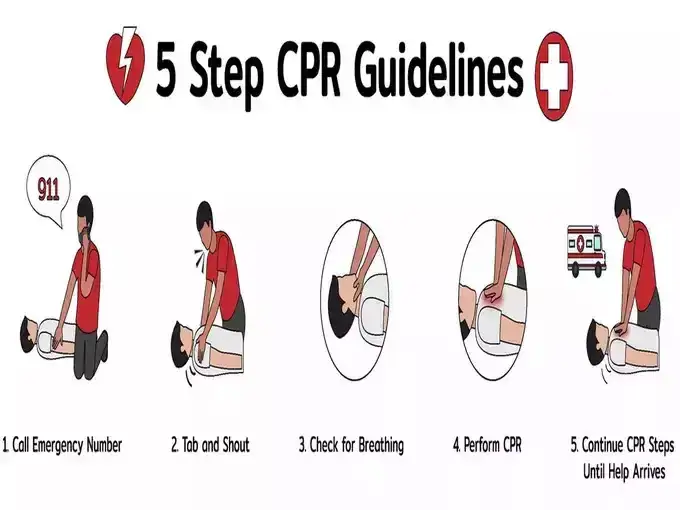 5 Step CPR Guidelines

911

1. Call Emergency Number

2. Tab and Shout

3. Check for Breathing

4. Perform CPR

5. Continue CPR Steps Until Help Arrives