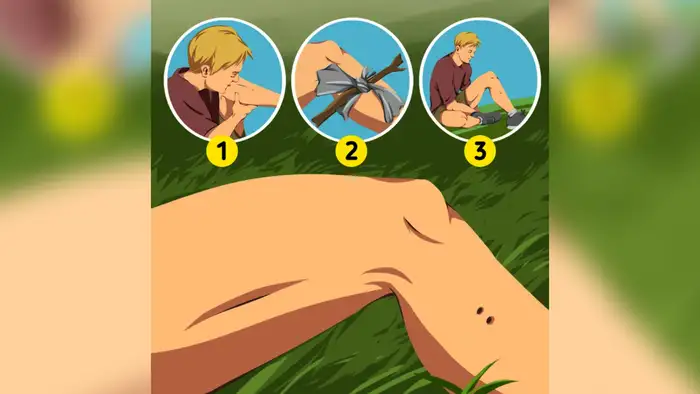 1
2
3