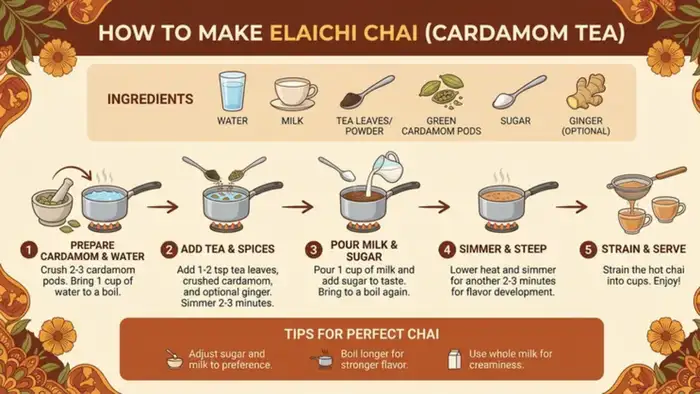 HOW TO MAKE ELAICHI CHAI (CARDAMOM TEA)

INGREDIENTS

WATER

MILK

TEA LEAVES/ POWDER

GREEN CARDAMOM PODS

SUGAR

GINGER (OPTIONAL)

1 PREPARE CARDAMOM & WATER
Crush 2-3 cardamom pods. Bring 1 cup of water to a boil.

2 ADD TEA & SPICES
Add 1-2 tsp tea leaves, crushed cardamom, and optional ginger. Simmer 2-3 minutes.

3 POUR MILK & SUGAR
Pour 1 cup of milk and add sugar to taste. Bring to a boil again.

4 SIMMER & STEEP
Lower heat and simmer for another 2-3 minutes for flavor development.

5 STRAIN & SERVE
Strain the hot chai into cups. Enjoy!

TIPS FOR PERFECT CHAI

Adjust sugar and milk to preference.

Boil longer for stronger flavor.

Use whole milk for creaminess.