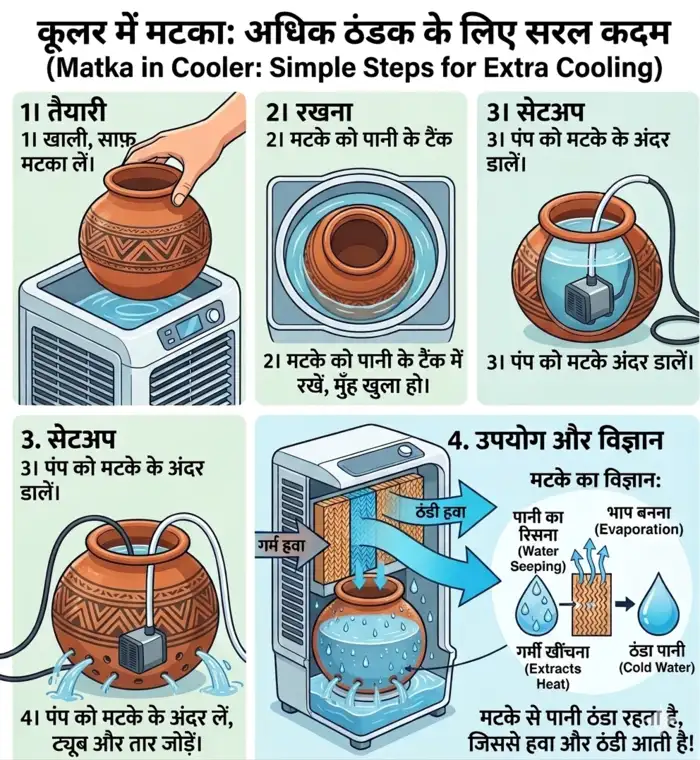 कूलर में मटका: अधिक ठंडक के लिए सरल कदम
(Matka in Cooler: Simple Steps for Extra Cooling)

1। तैयारी
1। खाली, साफ़ मटका लें।

2। रखना
2। मटके को पानी के टैंक

2। मटके को पानी के टैंक में रखें, मुँह खुला हो।

3। सेटअप
3। पंप को मटके के अंदर डालें।

3। पंप को मटके अंदर डालें।

3. सेटअप
3। पंप को मटके के अंदर डालें।

4। पंप को मटके के अंदर लें, ट्यूब और तार जोड़ें।

4. उपयोग और विज्ञान

गर्म हवा
ठंडी हवा

मटके का विज्ञान:
पानी का रिसना (Water Seeping)
भाप बनना (Evaporation)
गर्मी खींचना (Extracts Heat)
ठंडा पानी (Cold Water)

मटके से पानी ठंडा रहता है, जिससे हवा और ठंडी आती है!