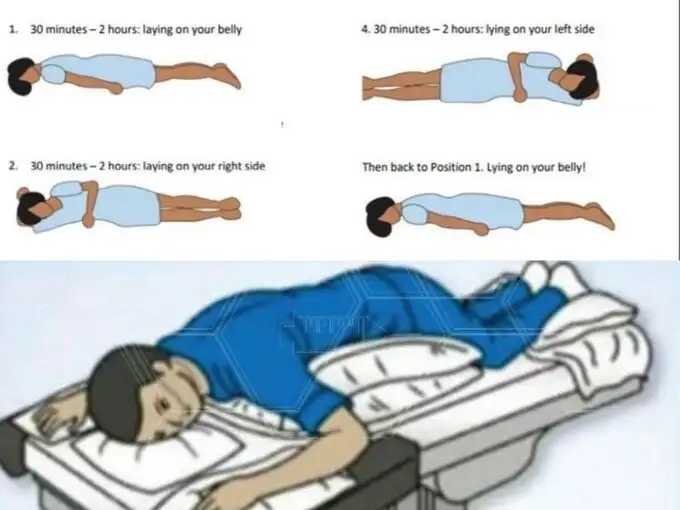 1. 30 minutes – 2 hours: laying on your belly

2. 30 minutes – 2 hours: laying on your right side

4. 30 minutes – 2 hours: lying on your left side

Then back to Position 1. Lying on your belly!