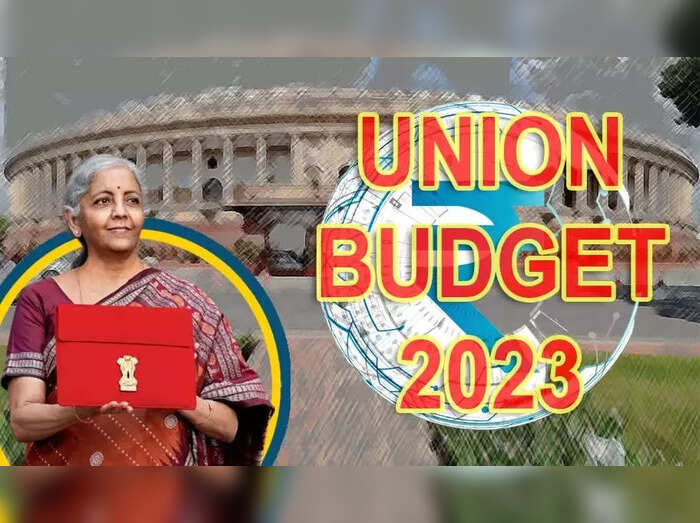 UNION
BUDGET
2023