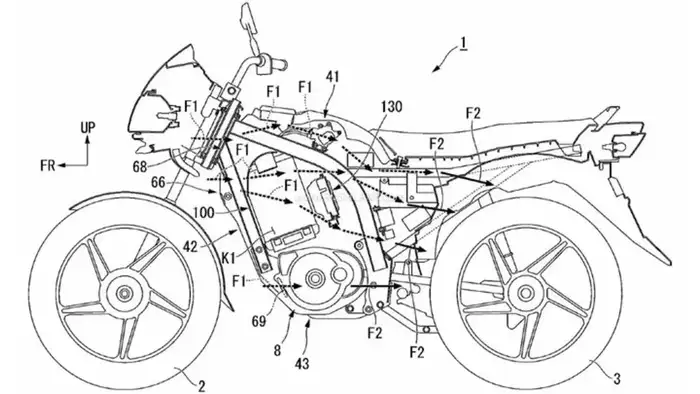 1

UP

FR

F1

F1

F1

41

130

F2

F2

68

F1

66

F1

100

42

K1

F1

69

8

43

F2

F2

2

3