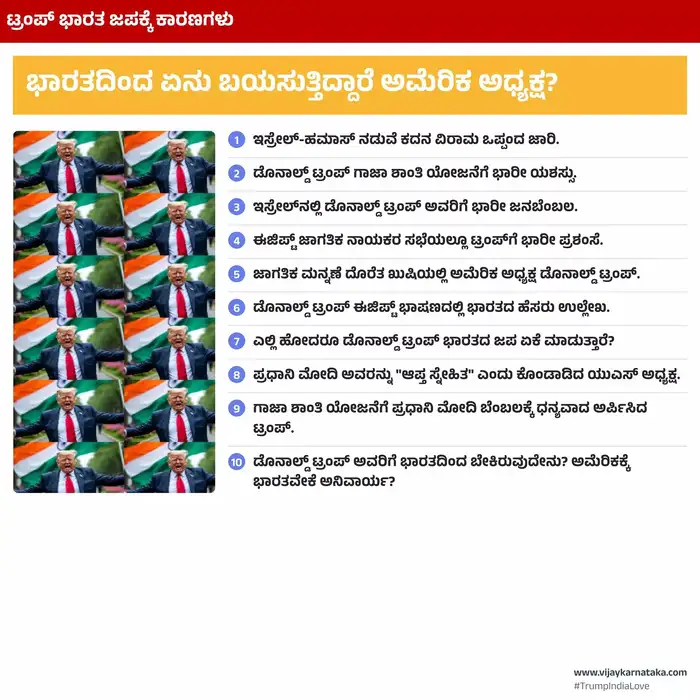 ಟ್ರಂಪ್ ಭಾರತ ಜಪಕ್ಕೆ ಕಾರಣಗಳು

ಭಾರತದಿಂದ ಏನು ಬಯಸುತ್ತಿದ್ದಾರೆ ಅಮೆರಿಕ ಅಧ್ಯಕ್ಷ?

1 ಇಸ್ರೇಲ್-ಹಮಾಸ್ ನಡುವೆ ಕದನ ವಿರಾಮ ಒಪ್ಪಂದ ಜಾರಿ.

2 ಡೊನಾಲ್ಡ್ ಟ್ರಂಪ್ ಗಾಜಾ ಶಾಂತಿ ಯೋಜನೆಗೆ ಭಾರೀ ಯಶಸ್ಸು.

3 ಇಸ್ರೇಲ್‌ನಲ್ಲಿ ಡೊನಾಲ್ಡ್ ಟ್ರಂಪ್ ಅವರಿಗೆ ಭಾರೀ ಜನಬೆಂಬಲ.

4 ಈಜಿಪ್ಟ್ ಜಾಗತಿಕ ನಾಯಕರ ಸಭೆಯಲ್ಲೂ ಟ್ರಂಪ್‌ಗೆ ಭಾರೀ ಪ್ರಶಂಸೆ.

5 ಜಾಗತಿಕ ಮನ್ನಣೆ ದೊರೆತ ಖುಷಿಯಲ್ಲಿ ಅಮೆರಿಕ ಅಧ್ಯಕ್ಷ ಡೊನಾಲ್ಡ್ ಟ್ರಂಪ್.

6 ಡೊನಾಲ್ಡ್ ಟ್ರಂಪ್ ಈಜಿಪ್ಟ್ ಭಾಷಣದಲ್ಲಿ ಭಾರತದ ಹೆಸರು ಉಲ್ಲೇಖ.

7 ಎಲ್ಲಿ ಹೋದರೂ ಡೊನಾಲ್ಡ್ ಟ್ರಂಪ್ ಭಾರತದ ಜಪ ಏಕೆ ಮಾಡುತ್ತಾರೆ?

8 ಪ್ರಧಾನಿ ಮೋದಿ ಅವರನ್ನು "ಆಪ್ತ ಸ್ನೇಹಿತ" ಎಂದು ಕೊಂಡಾಡಿದ ಯುಎಸ್ ಅಧ್ಯಕ್ಷ.

9 ಗಾಜಾ ಶಾಂತಿ ಯೋಜನೆಗೆ ಪ್ರಧಾನಿ ಮೋದಿ ಬೆಂಬಲಕ್ಕೆ ಧನ್ಯವಾದ ಅರ್ಪಿಸಿದ ಟ್ರಂಪ್.

10 ಡೊನಾಲ್ಡ್ ಟ್ರಂಪ್ ಅವರಿಗೆ ಭಾರತದಿಂದ ಬೇಕಿರುವುದೇನು? ಅಮೆರಿಕಕ್ಕೆ ಭಾರತವೇಕೆ ಅನಿವಾರ್ಯ?

www.vijaykarnataka.com
#TrumpIndiaLove